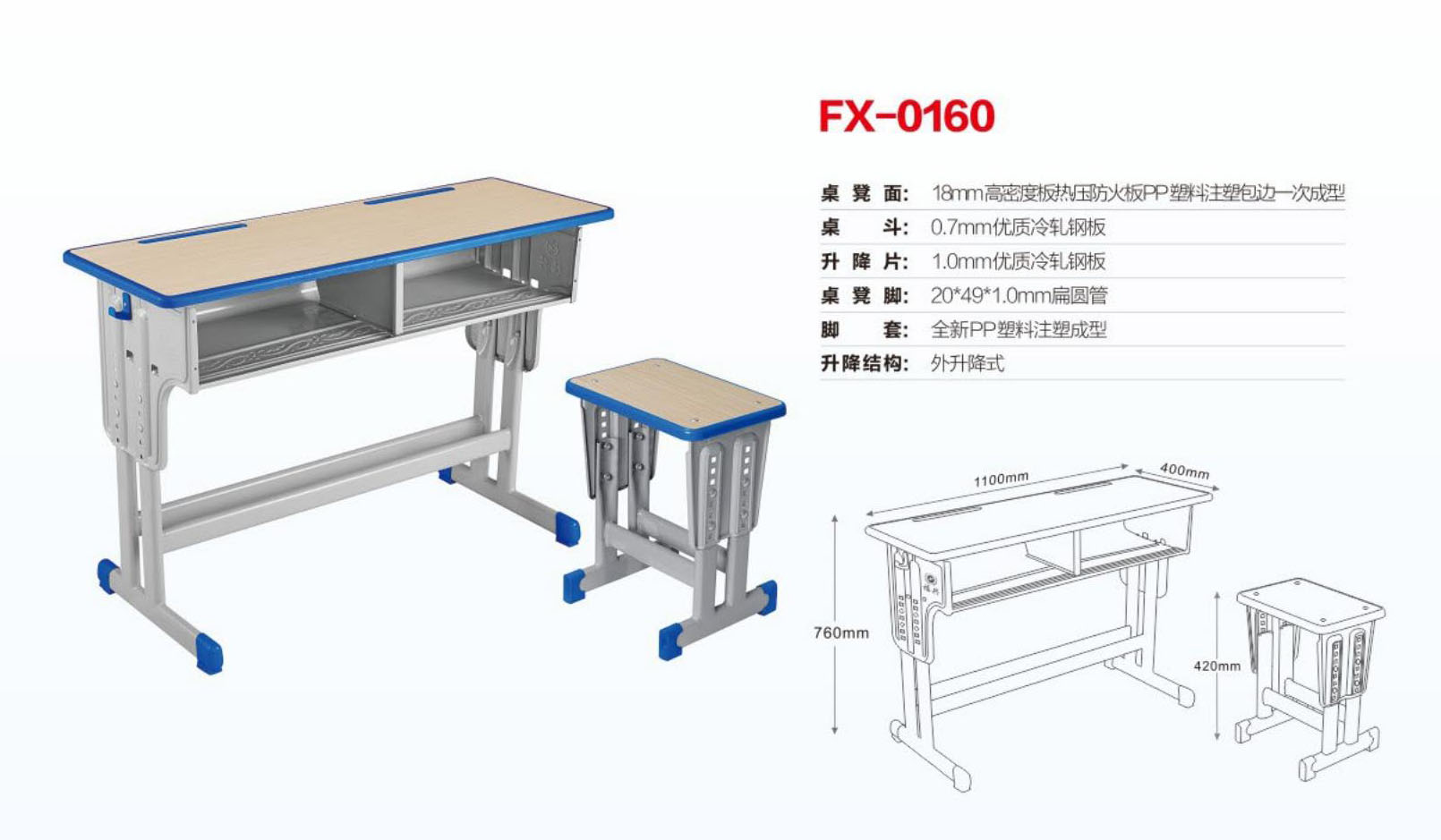 FX-0160

桌 凳 面: 18mm高密度板热压防火板PP塑料注塑包边一次成型
桌 斗: 0.7mm优质冷轧钢板
升 降 片: 1.0mm优质冷轧钢板
桌 凳 脚: 20*49*1.0mm扁圆管
脚 套: 全新PP塑料注塑成型
升降结构: 外升降式

1100mm
400mm
760mm
420mm